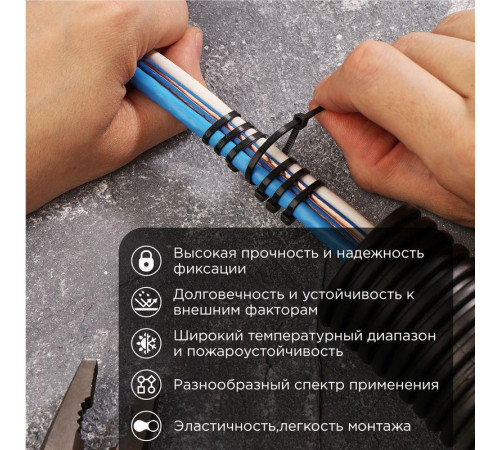 Высокая прочность и надежность фиксации

Долговечность и устойчивость к внешним факторам

Широкий температурный диапазон и пожароустойчивость

Разнообразный спектр применения

Эластичность,легкость монтажа