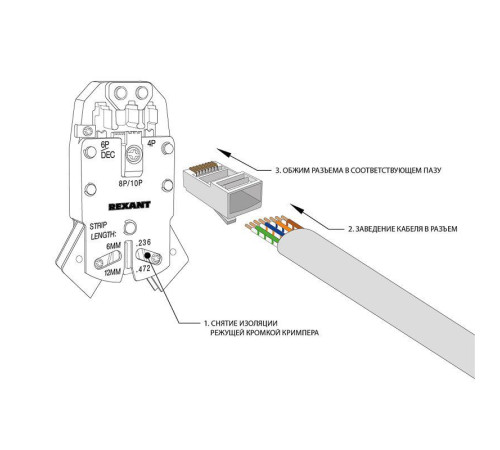 6P
DEC
4P
8P/10P
REXANT
STRIP
LENGTH:
6MM
.236
12MM
.472

3. ОБЖИМ РАЗЪЕМА В СООТВЕТСТВУЮЩЕМ ПАЗУ

2. ЗАВЕДЕНИЕ КАБЕЛЯ В РАЗЪЕМ

1. СНЯТИЕ ИЗОЛЯЦИИ
РЕЖУЩЕЙ КРОМКОЙ КРИМПЕРА